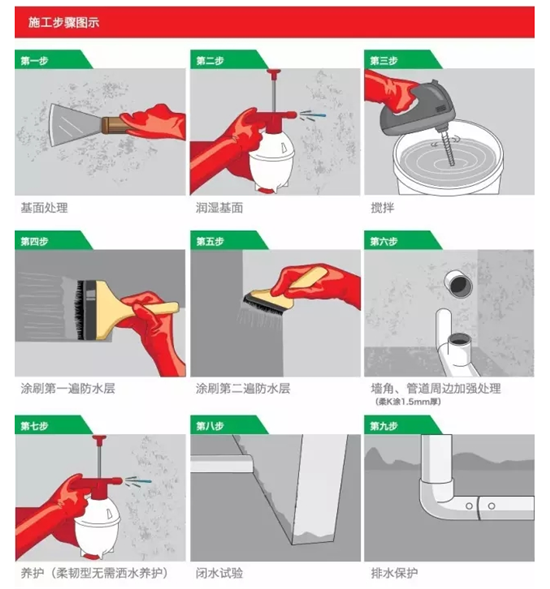 施工步骤图示

第一步

基面处理

第二步

润湿基面

第三步

搅拌

第四步

涂刷第一遍防水层

第五步

涂刷第二遍防水层

第六步

墙角、管道周边加强处理
(柔K涂1.5mm厚)

第七步

养护（柔韧型无需洒水养护）

第八步

闭水试验

第九步

排水保护